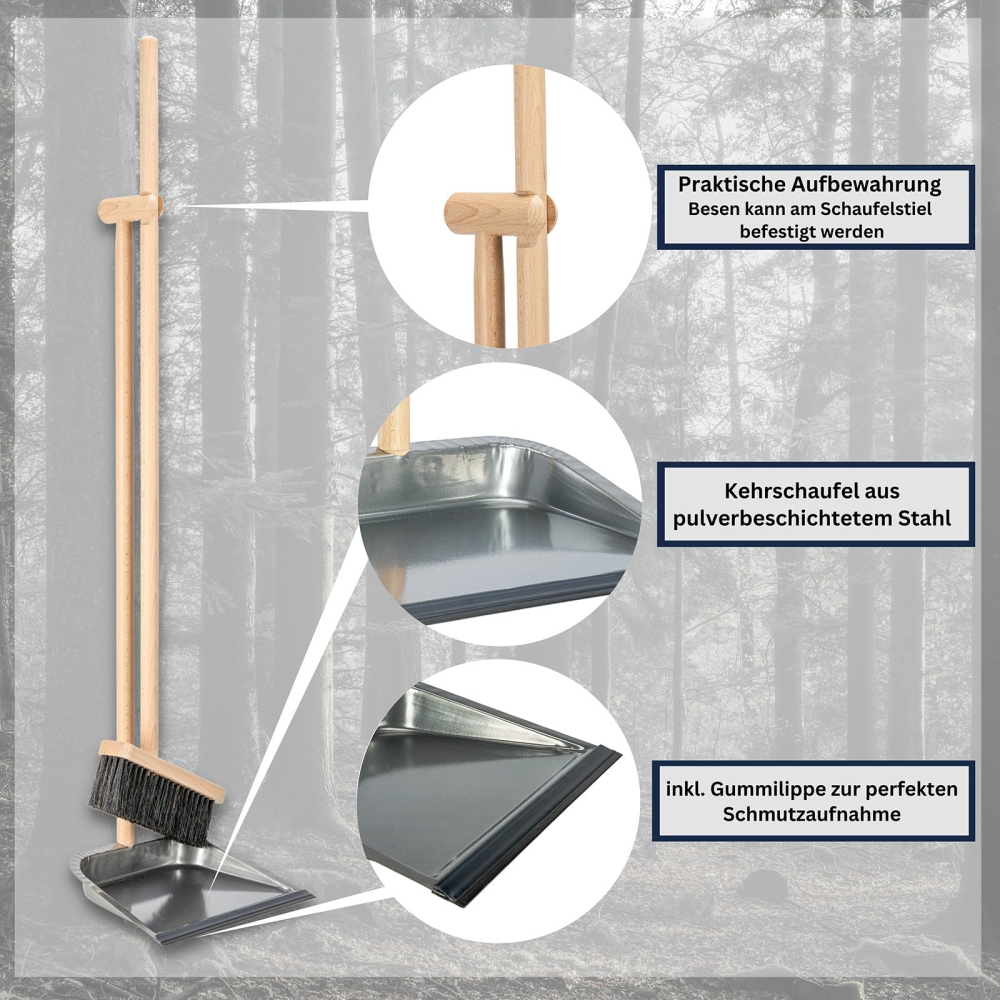 Praktische Aufbewahrung
Besen kann am Schaufelstiel befestigt werden

Kehrschaufel aus pulverbeschichtetem Stahl

inkl. Gummilippe zur perfekten Schmutzaufnahme