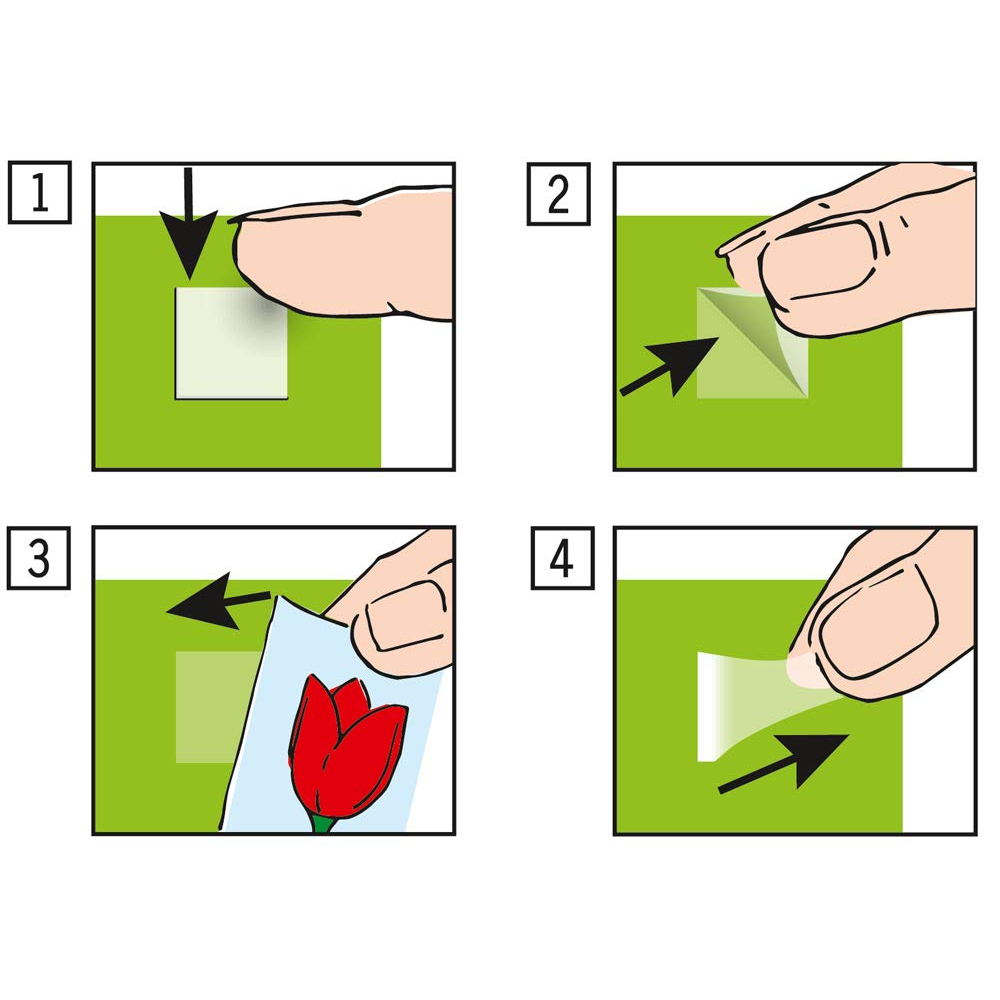 1

2

3

4